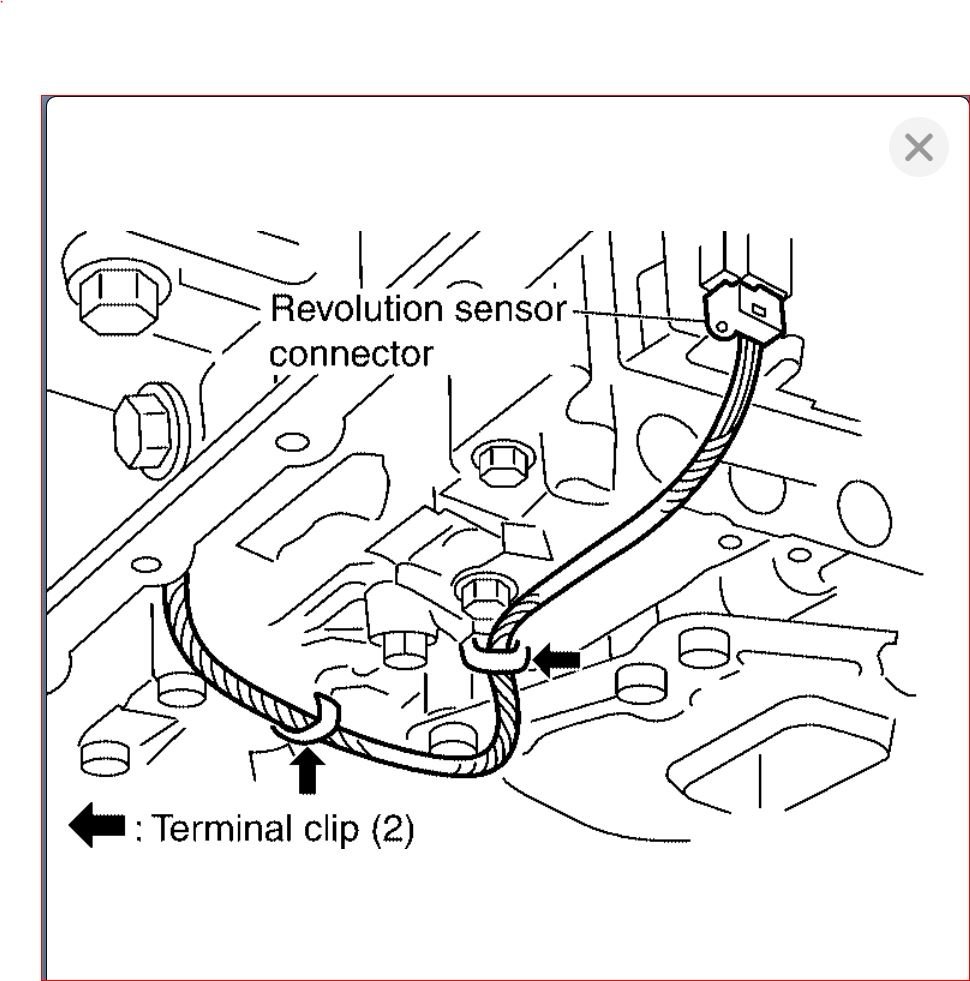 Revolution sensor connector

: Terminal clip (2)