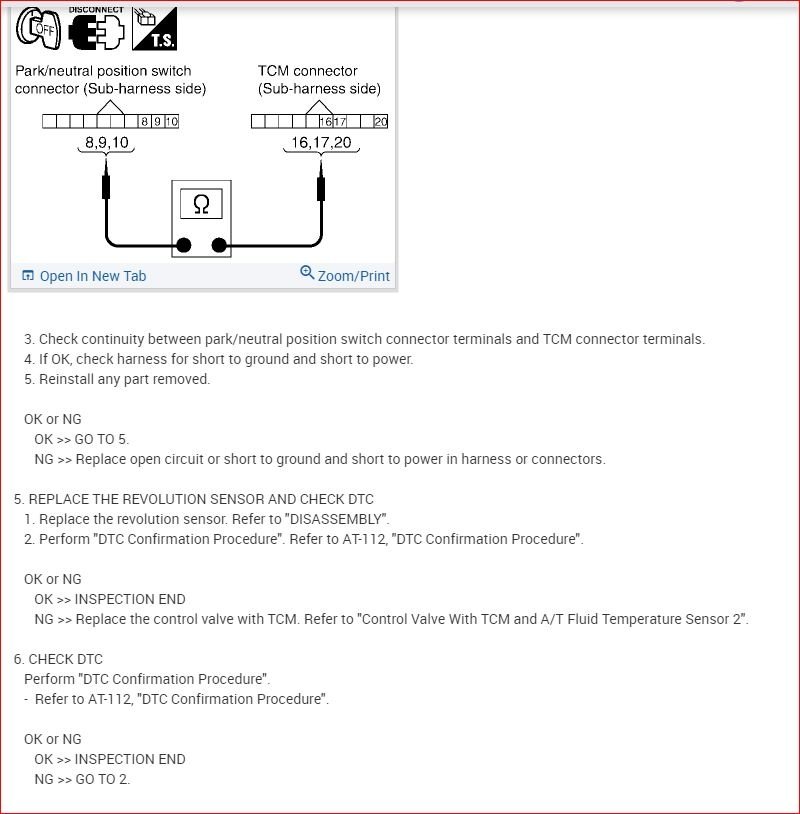 OFF
DISCONNECT
T.S.

Park/neutral position switch connector (Sub-harness side)

8 9 10

8,9,10

TCM connector (Sub-harness side)

16 17 20

16,17,20

Ω

Open In New Tab

Zoom/Print

3. Check continuity between park/neutral position switch connector terminals and TCM connector terminals.
4. If OK, check harness for short to ground and short to power.
5. Reinstall any part removed.

OK or NG
OK >> GO TO 5.
NG >> Replace open circuit or short to ground and short to power in harness or connectors.

5. REPLACE THE REVOLUTION SENSOR AND CHECK DTC
1. Replace the revolution sensor. Refer to "DISASSEMBLY".
2. Perform "DTC Confirmation Procedure". Refer to AT-112, "DTC Confirmation Procedure".

OK or NG
OK >> INSPECTION END
NG >> Replace the control valve with TCM. Refer to "Control Valve With TCM and A/T Fluid Temperature Sensor 2".

6. CHECK DTC
Perform "DTC Confirmation Procedure".
- Refer to AT-112, "DTC Confirmation Procedure".

OK or NG
OK >> INSPECTION END
NG >> GO TO 2.