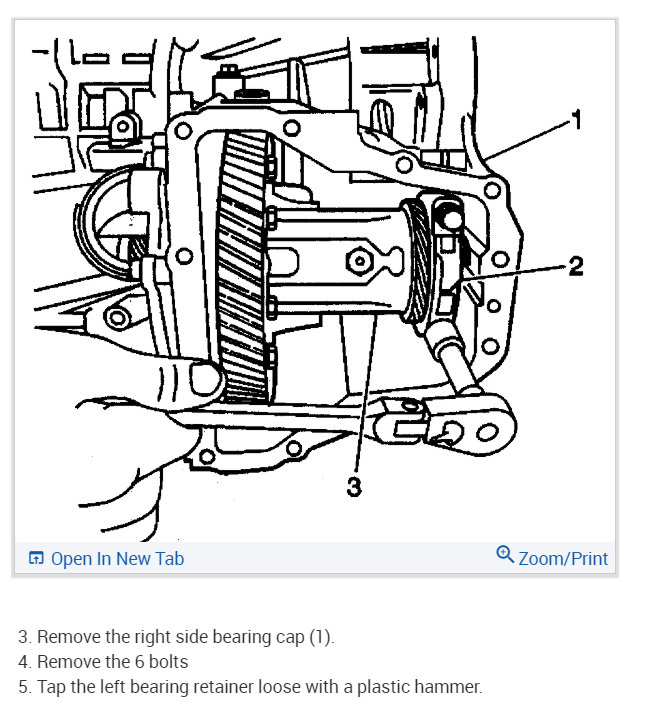 1

2

3

Open In New Tab

Zoom/Print

3. Remove the right side bearing cap (1).
4. Remove the 6 bolts
5. Tap the left bearing retainer loose with a plastic hammer.