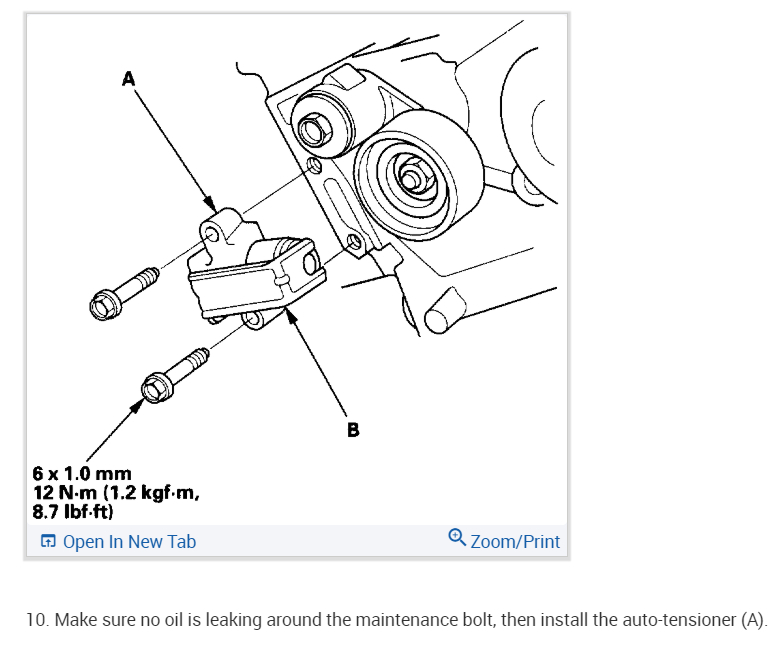 A

B

6 x 1.0 mm
12 N·m (1.2 kgf·m,
8.7 lbf·ft)

Open In New Tab

Zoom/Print

10. Make sure no oil is leaking around the maintenance bolt, then install the auto-tensioner (A).