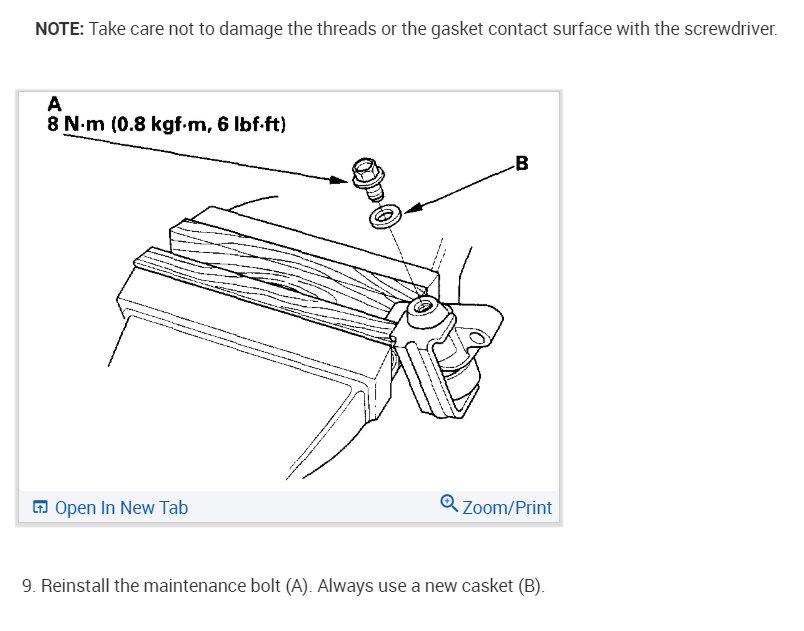 NOTE: Take care not to damage the threads or the gasket contact surface with the screwdriver.

A
8 N·m (0.8 kgf·m, 6 lbf·ft)

B

Open In New Tab

Zoom/Print

9. Reinstall the maintenance bolt (A). Always use a new casket (B).