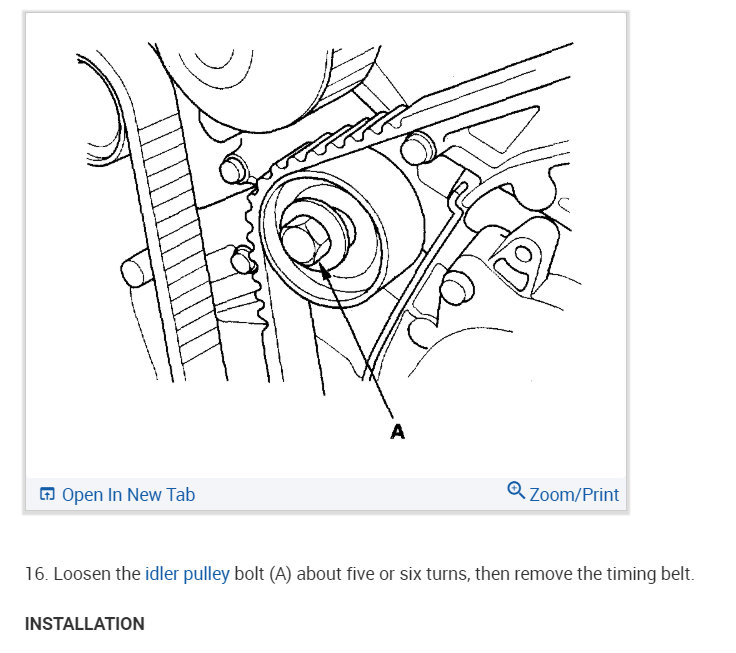 A

Open In New Tab

Zoom/Print

16. Loosen the idler pulley bolt (A) about five or six turns, then remove the timing belt.

INSTALLATION