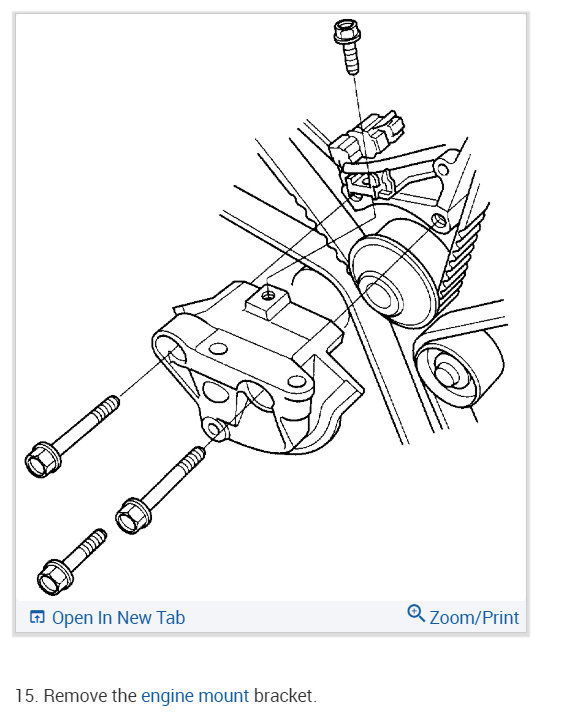 Open In New Tab

Zoom/Print

15. Remove the engine mount bracket.