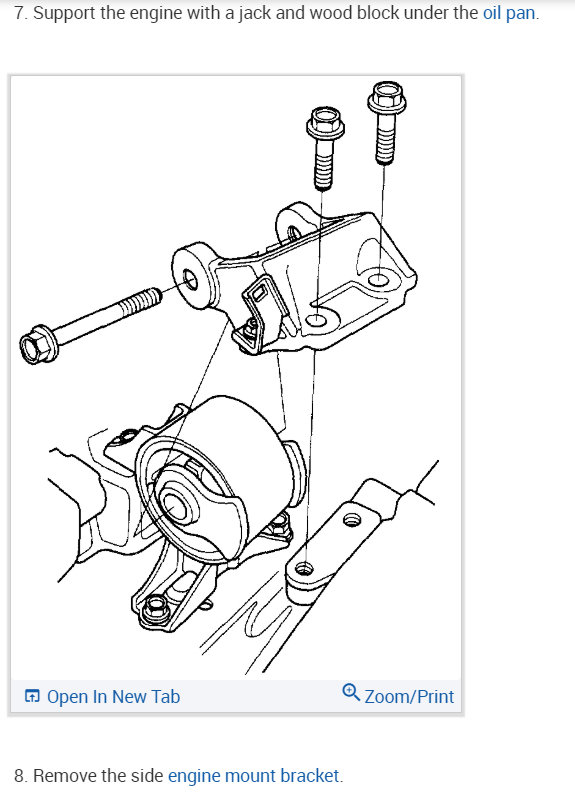 7. Support the engine with a jack and wood block under the oil pan.

Open In New Tab

Zoom/Print

8. Remove the side engine mount bracket.