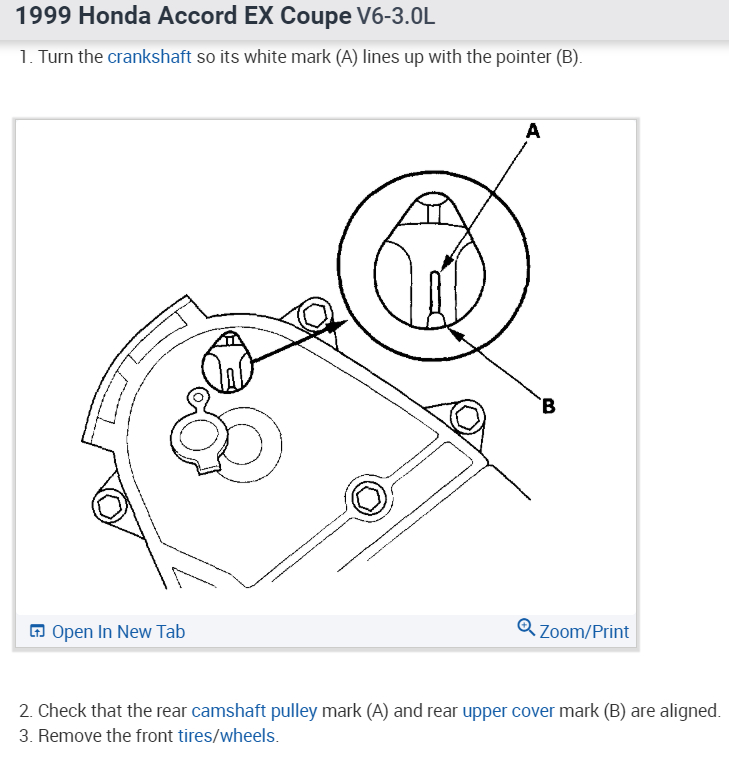 1999 Honda Accord EX Coupe V6-3.0L

1. Turn the crankshaft so its white mark (A) lines up with the pointer (B).

A

B

Open In New Tab

Zoom/Print

2. Check that the rear camshaft pulley mark (A) and rear upper cover mark (B) are aligned.
3. Remove the front tires/wheels.