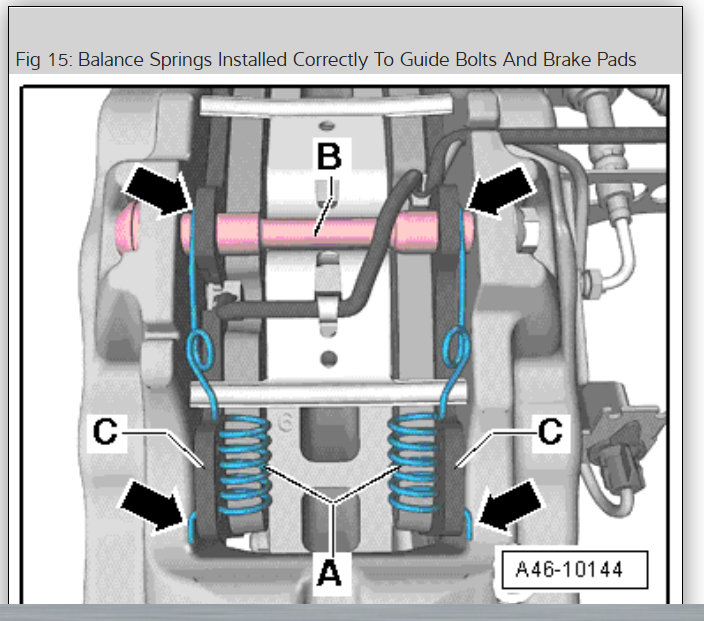 Fig 15: Balance Springs Installed Correctly To Guide Bolts And Brake Pads

B

C

C

A

A46-10144