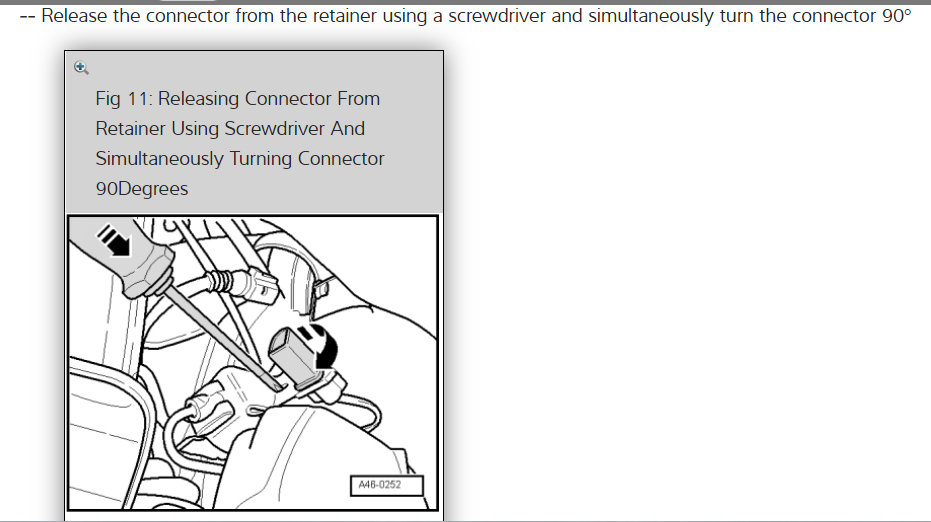 -- Release the connector from the retainer using a screwdriver and simultaneously turn the connector 90°

Fig 11: Releasing Connector From Retainer Using Screwdriver And Simultaneously Turning Connector 90Degrees

A46-0252