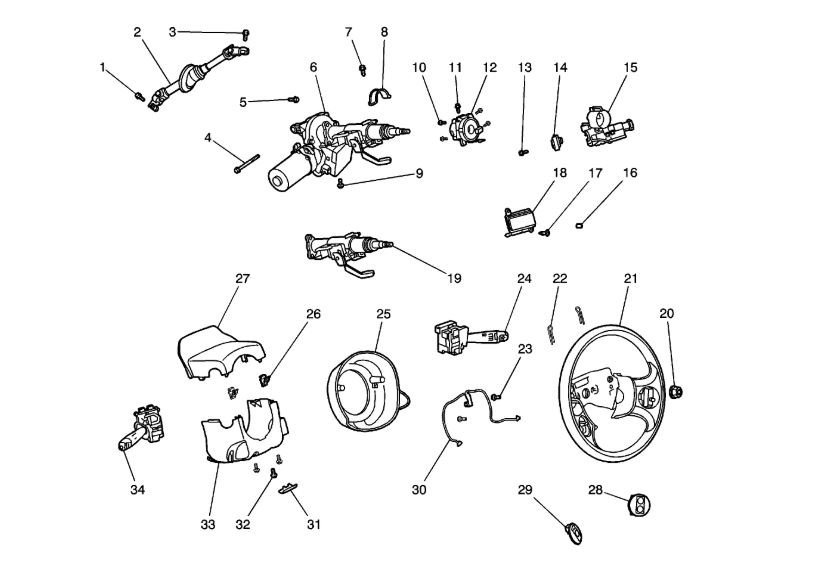 2
3
1
7
8
6
5
4
9
10
11
12
13
14
15
18
17
16
19
27
26
25
24
22
21
20
23
34
33
32
31
30
29
28