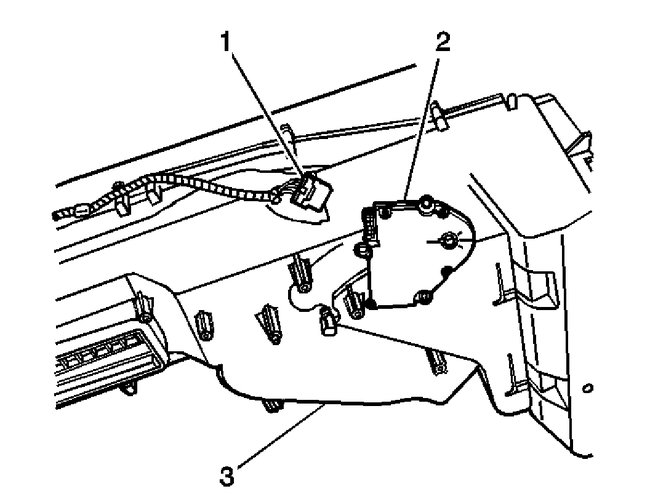 1
2
3