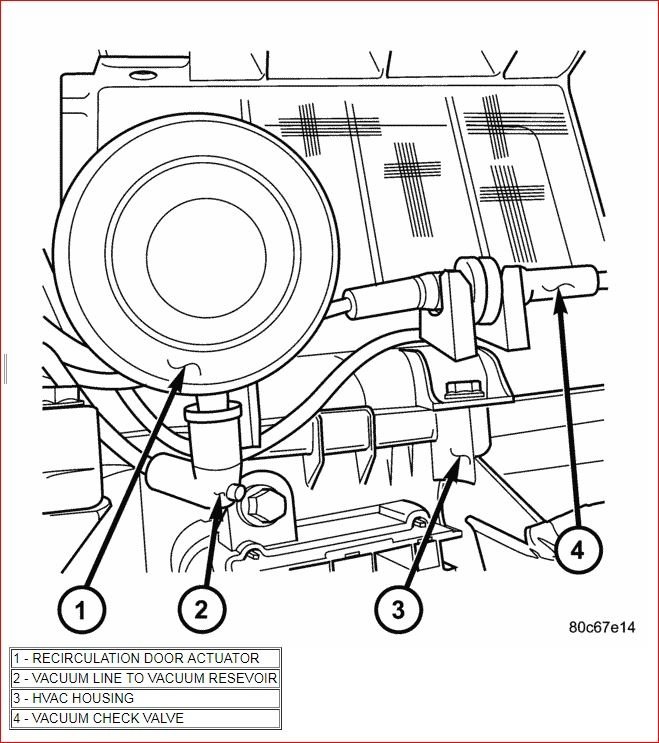 1
2
3
4

80c67e14

| 1 - RECIRCULATION DOOR ACTUATOR |
|---|
| 2 - VACUUM LINE TO VACUUM RESEVOIR |
| 3 - HVAC HOUSING |
| 4 - VACUUM CHECK VALVE |