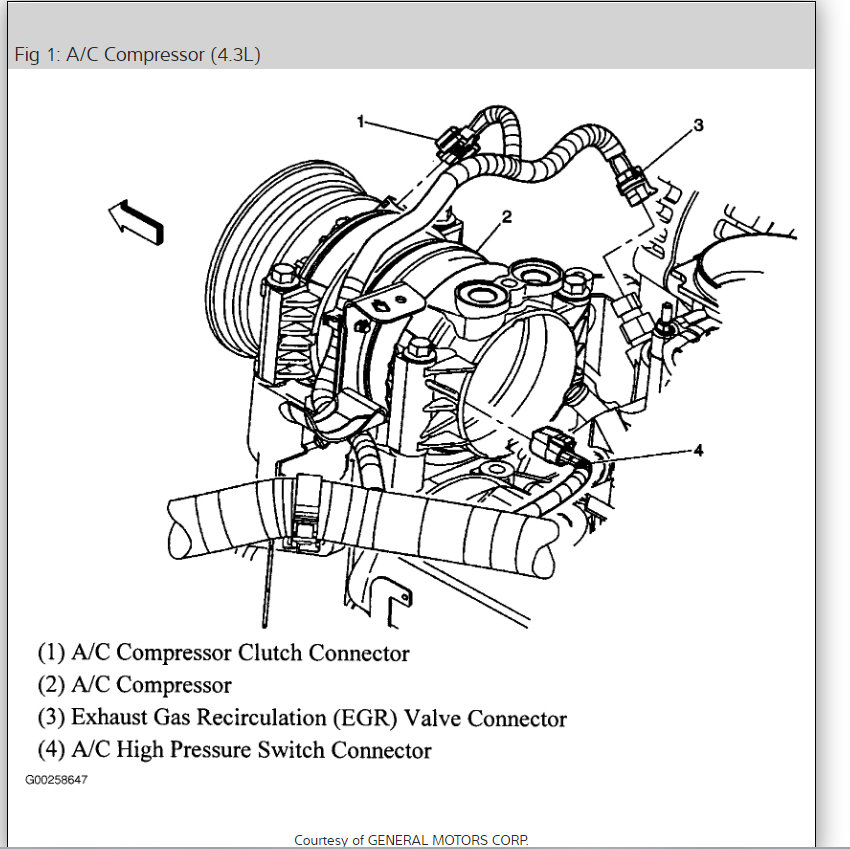 Fig 1: A/C Compressor (4.3L)

1
3
2
4

(1) A/C Compressor Clutch Connector
(2) A/C Compressor
(3) Exhaust Gas Recirculation (EGR) Valve Connector
(4) A/C High Pressure Switch Connector

G00258647

Courtesy of GENERAL MOTORS CORP.