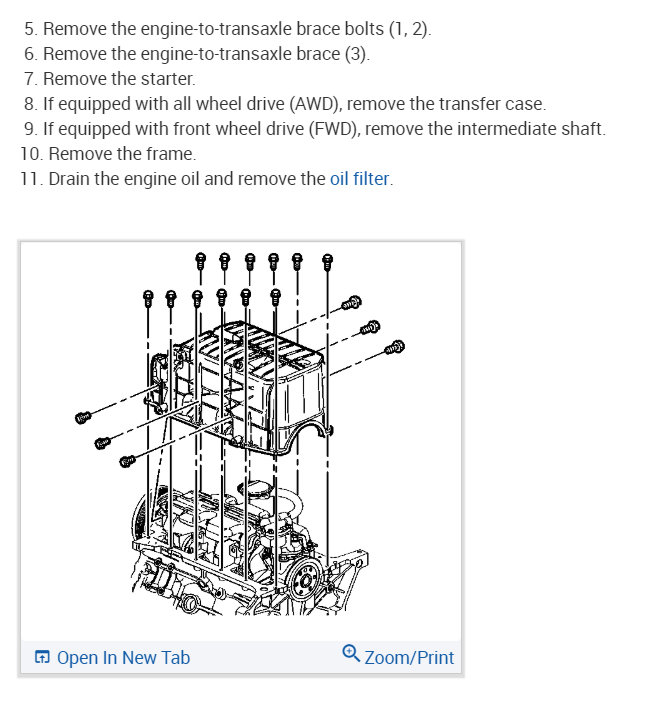 5. Remove the engine-to-transaxle brace bolts (1, 2).
6. Remove the engine-to-transaxle brace (3).
7. Remove the starter.
8. If equipped with all wheel drive (AWD), remove the transfer case.
9. If equipped with front wheel drive (FWD), remove the intermediate shaft.
10. Remove the frame.
11. Drain the engine oil and remove the oil filter.

Open In New Tab

Zoom/Print