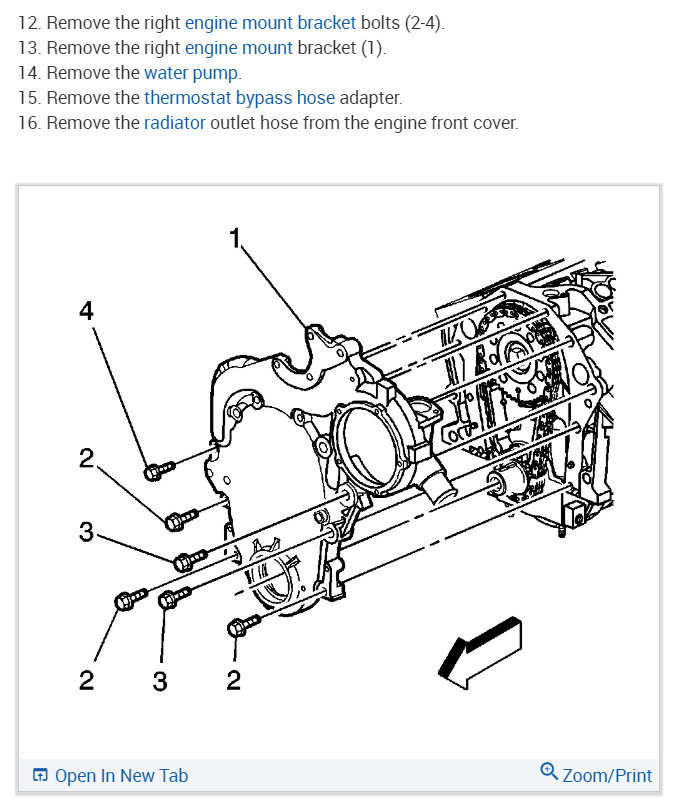 12. Remove the right engine mount bracket bolts (2-4).
13. Remove the right engine mount bracket (1).
14. Remove the water pump.
15. Remove the thermostat bypass hose adapter.
16. Remove the radiator outlet hose from the engine front cover.

1
4
2
3
2
3
2

Open In New Tab
Zoom/Print