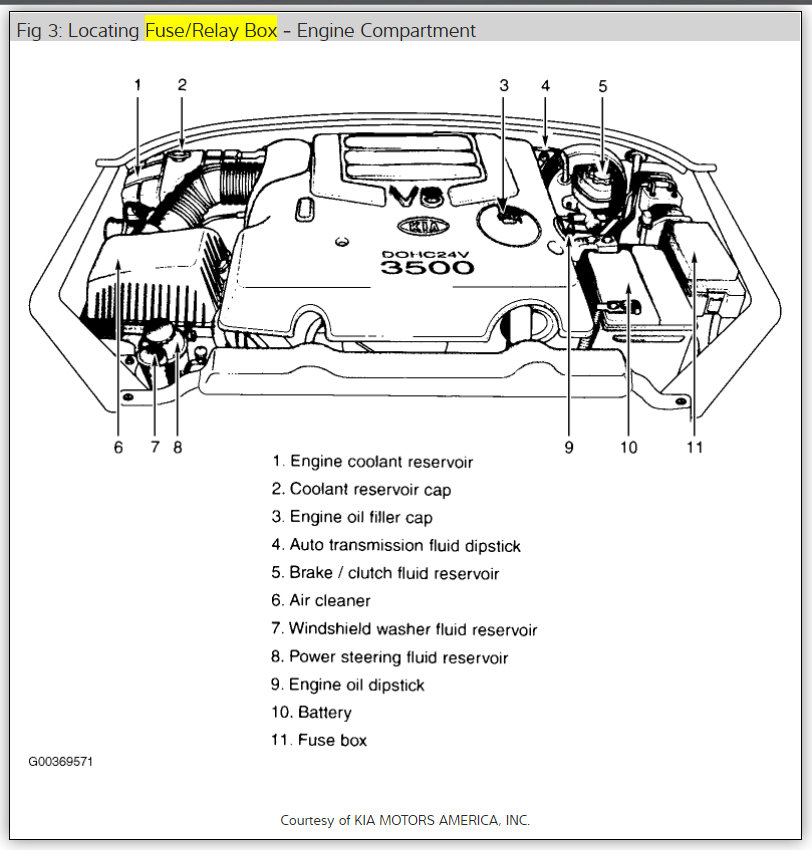 Fig 3: Locating Fuse/Relay Box - Engine Compartment

1 2 3 4 5

V6

KIA

DOHC24V
3500

6 7 8 9 10 11

1. Engine coolant reservoir
2. Coolant reservoir cap
3. Engine oil filler cap
4. Auto transmission fluid dipstick
5. Brake / clutch fluid reservoir
6. Air cleaner
7. Windshield washer fluid reservoir
8. Power steering fluid reservoir
9. Engine oil dipstick
10. Battery
11. Fuse box

G00369571

Courtesy of KIA MOTORS AMERICA, INC.