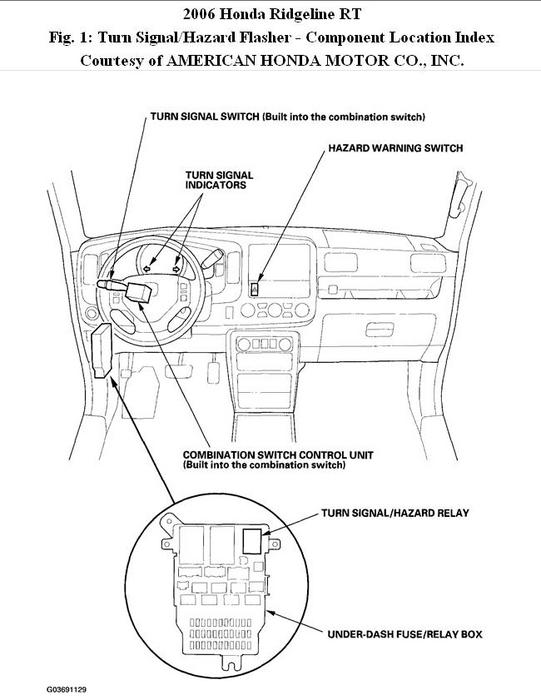 2006 Honda Ridgeline RT
Fig. 1: Turn Signal/Hazard Flasher - Component Location Index
Courtesy of AMERICAN HONDA MOTOR CO., INC.

TURN SIGNAL SWITCH (Built into the combination switch)

HAZARD WARNING SWITCH

TURN SIGNAL INDICATORS

COMBINATION SWITCH CONTROL UNIT (Built into the combination switch)

TURN SIGNAL/HAZARD RELAY

UNDER-DASH FUSE/RELAY BOX

G03691129