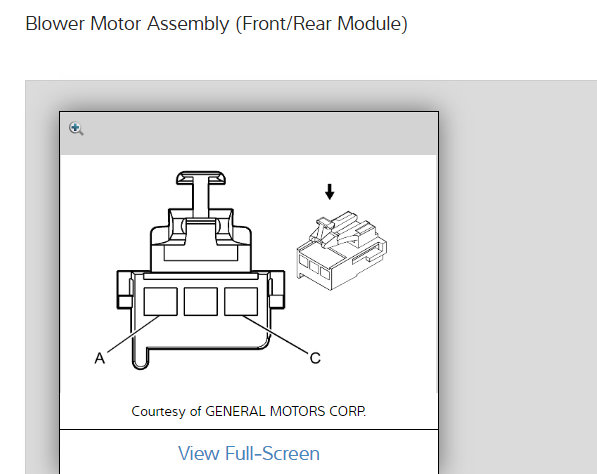 Blower Motor Assembly (Front/Rear Module)

A

C

Courtesy of GENERAL MOTORS CORP.

View Full-Screen