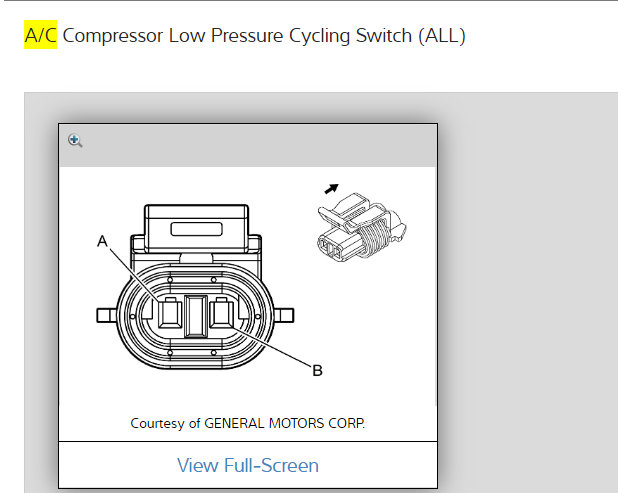 A/C Compressor Low Pressure Cycling Switch (ALL)

A

B

Courtesy of GENERAL MOTORS CORP.

View Full-Screen