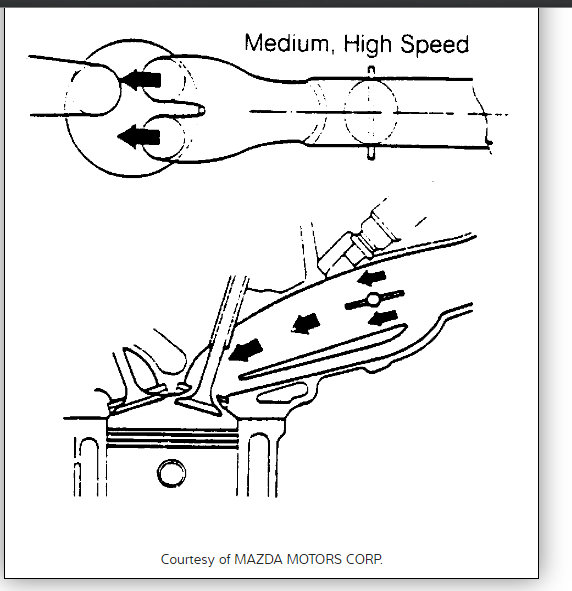 Medium, High Speed

Courtesy of MAZDA MOTORS CORP.