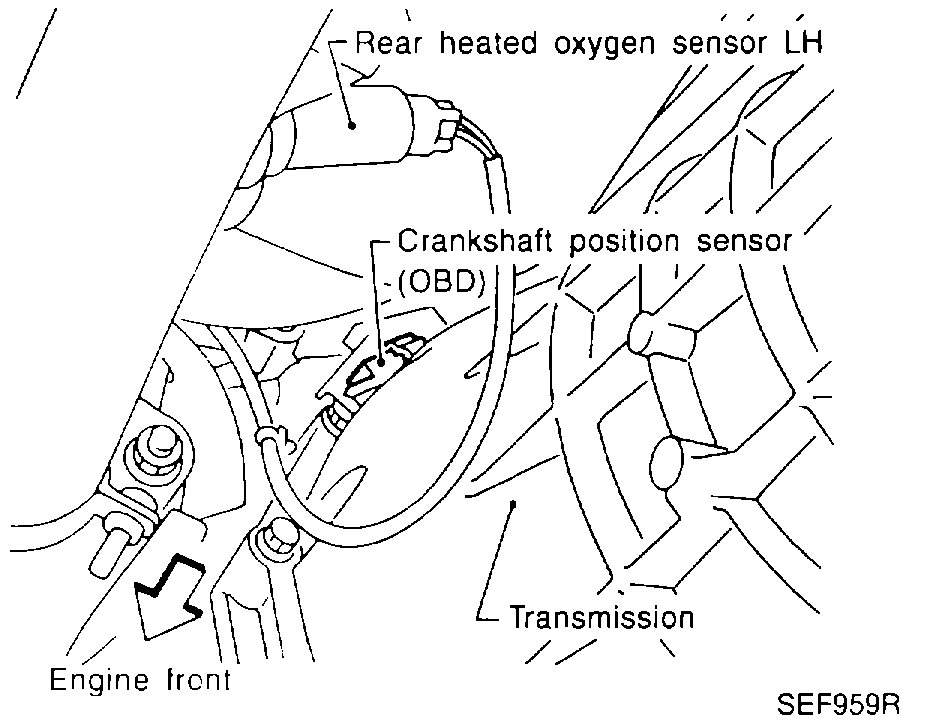 Rear heated oxygen sensor LH

Crankshaft position sensor (OBD)

Transmission

Engine front

SEF959R