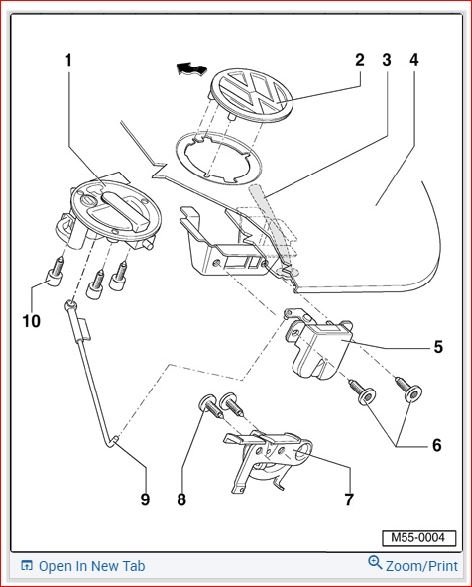 1
2
3
4
10
5
6
9
8
7
M55-0004
Open In New Tab
Zoom/Print