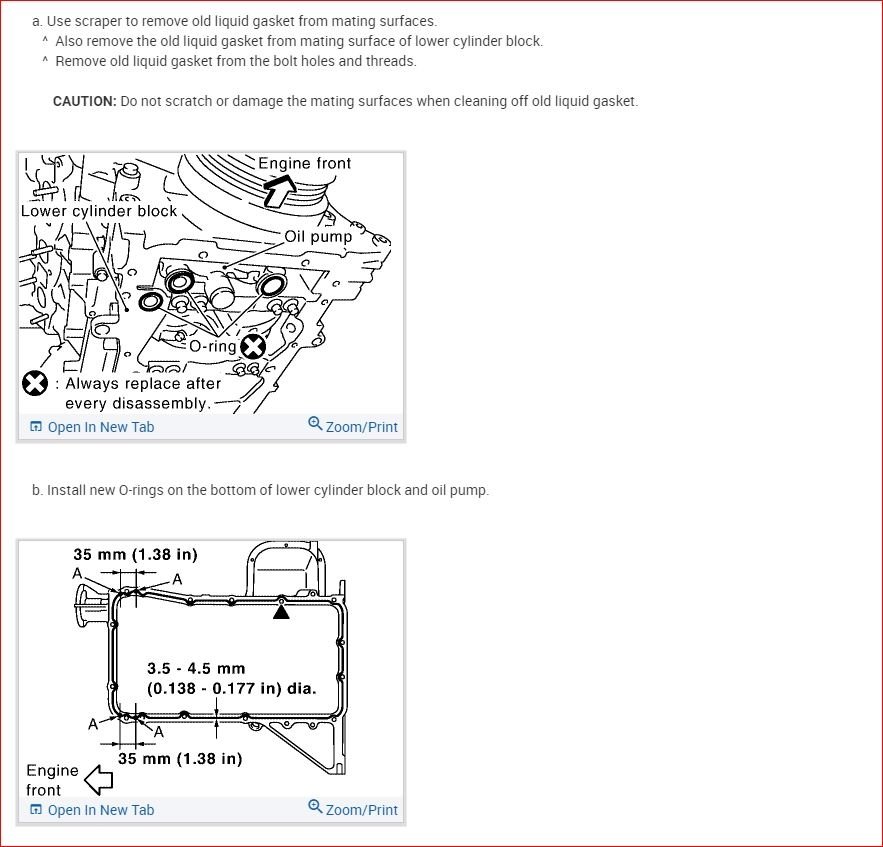 a. Use scraper to remove old liquid gasket from mating surfaces.
^ Also remove the old liquid gasket from mating surface of lower cylinder block.
^ Remove old liquid gasket from the bolt holes and threads.

CAUTION: Do not scratch or damage the mating surfaces when cleaning off old liquid gasket.

Engine front
Lower cylinder block
Oil pump
O-ring
: Always replace after every disassembly.
Open In New Tab
Zoom/Print

b. Install new O-rings on the bottom of lower cylinder block and oil pump.

35 mm (1.38 in)
A
A
3.5 - 4.5 mm
(0.138 - 0.177 in) dia.
A
A
35 mm (1.38 in)
Engine front
Open In New Tab
Zoom/Print