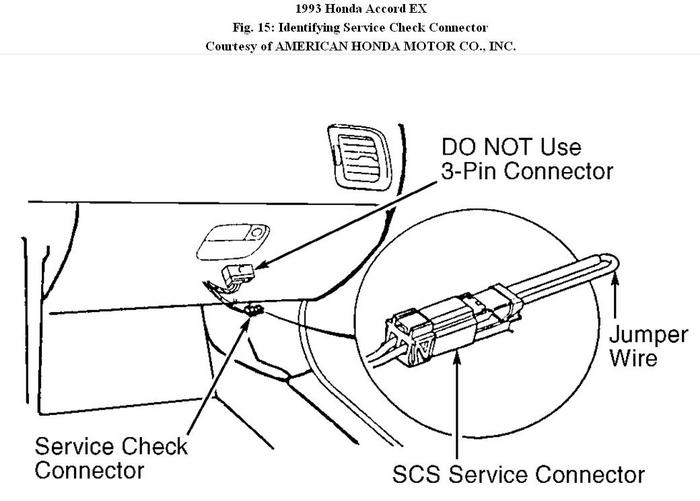 1993 Honda Accord EX
Fig. 15: Identifying Service Check Connector
Courtesy of AMERICAN HONDA MOTOR CO., INC.

DO NOT Use
3-Pin Connector

Jumper
Wire

Service Check
Connector

SCS Service Connector