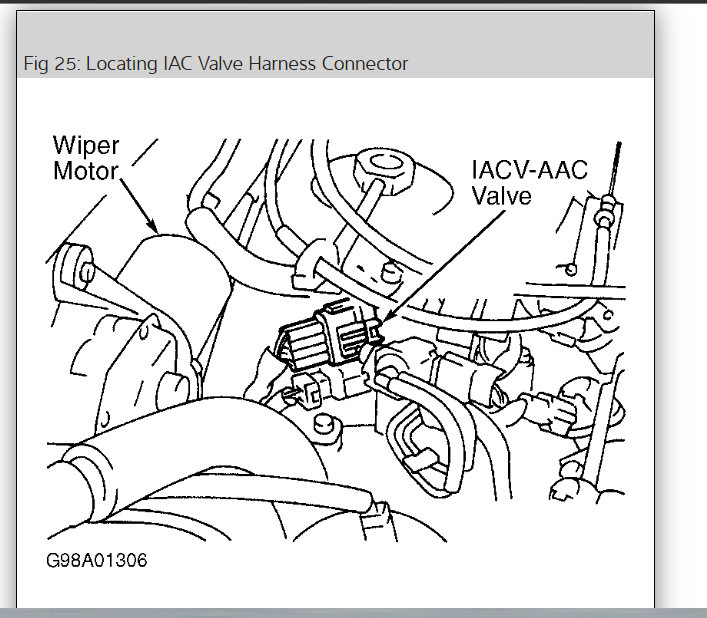 Fig 25: Locating IAC Valve Harness Connector

Wiper Motor

IACV-AAC Valve

G98A01306