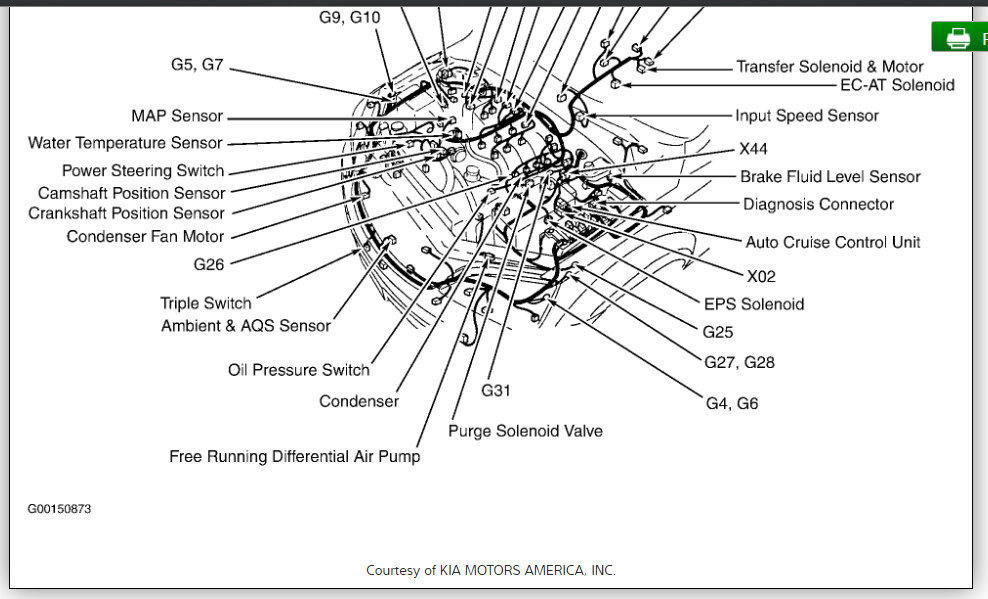 G9, G10
G5, G7
MAP Sensor
Water Temperature Sensor
Power Steering Switch
Camshaft Position Sensor
Crankshaft Position Sensor
Condenser Fan Motor
G26
Triple Switch
Ambient & AQS Sensor
Oil Pressure Switch
Condenser
Free Running Differential Air Pump
Purge Solenoid Valve
G31
Transfer Solenoid & Motor
EC-AT Solenoid
Input Speed Sensor
X44
Brake Fluid Level Sensor
Diagnosis Connector
Auto Cruise Control Unit
X02
EPS Solenoid
G25
G27, G28
G4, G6
G00150873
Courtesy of KIA MOTORS AMERICA, INC.