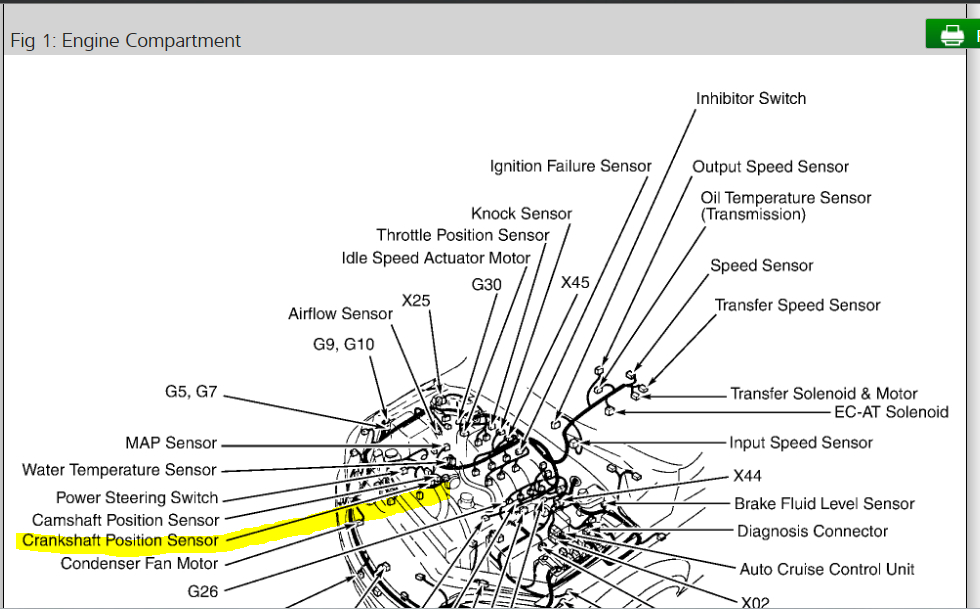 Fig 1: Engine Compartment

Inhibitor Switch
Ignition Failure Sensor
Output Speed Sensor
Oil Temperature Sensor (Transmission)
Knock Sensor
Throttle Position Sensor
Idle Speed Actuator Motor
Speed Sensor
G30
X45
X25
Transfer Speed Sensor
Airflow Sensor
G9, G10
G5, G7
Transfer Solenoid & Motor
EC-AT Solenoid
MAP Sensor
Input Speed Sensor
Water Temperature Sensor
X44
Power Steering Switch
Brake Fluid Level Sensor
Camshaft Position Sensor
Diagnosis Connector
Crankshaft Position Sensor
Condenser Fan Motor
Auto Cruise Control Unit
G26
X02