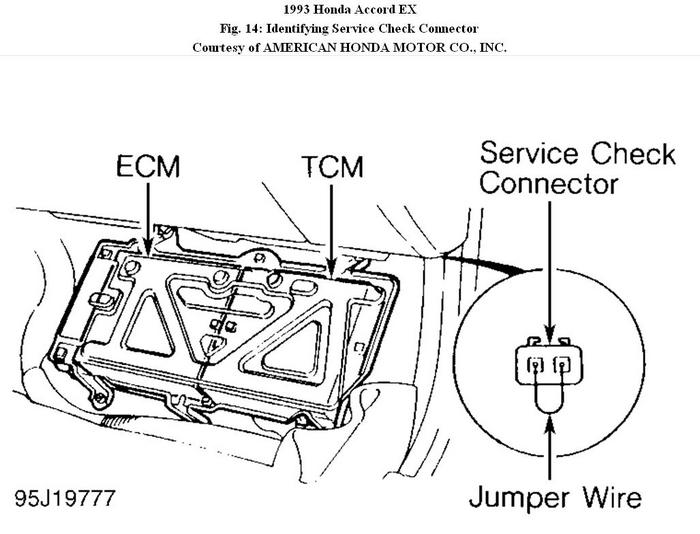 1993 Honda Accord EX
Fig. 14: Identifying Service Check Connector
Courtesy of AMERICAN HONDA MOTOR CO., INC.

ECM

TCM

Service Check Connector

Jumper Wire

95J19777