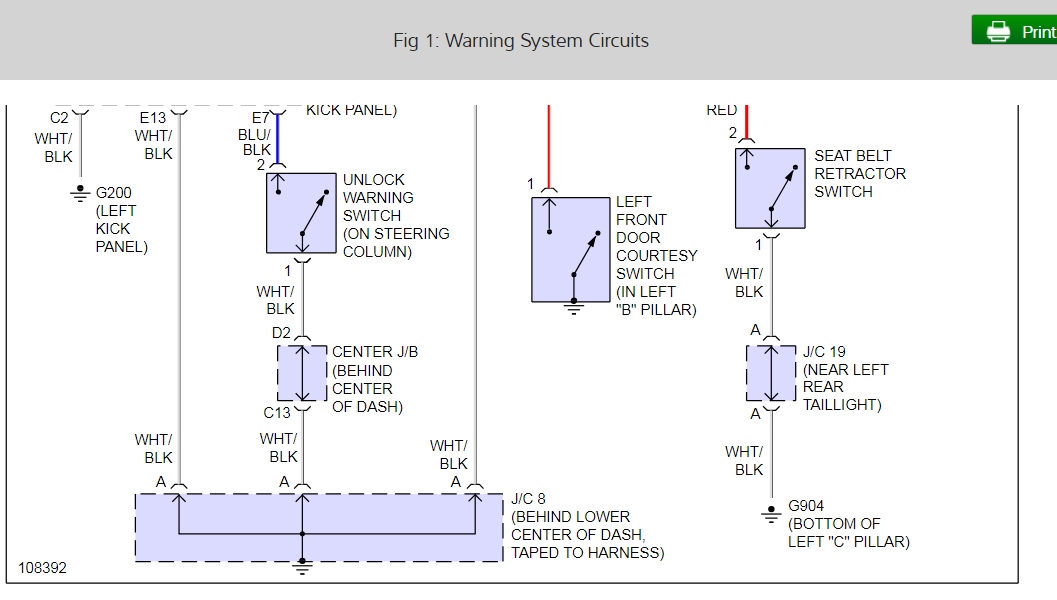 Fig 1: Warning System Circuits

Print

C2
WHT/
BLK

G200
(LEFT
KICK
PANEL)

E13
WHT/
BLK

KICK PANEL)

E7
BLU/
BLK
2

UNLOCK
WARNING
SWITCH
(ON STEERING
COLUMN)

1
WHT/
BLK

D2
CENTER J/B
(BEHIND
CENTER
OF DASH)
C13

WHT/
BLK

WHT/
BLK

WHT/
BLK

A
A
A

J/C 8
(BEHIND LOWER
CENTER OF DASH,
TAPED TO HARNESS)

1
LEFT
FRONT
DOOR
COURTESY
SWITCH
(IN LEFT
"B" PILLAR)

RED
2
SEAT BELT
RETRACTOR
SWITCH

1
WHT/
BLK

A
J/C 19
(NEAR LEFT
REAR
TAILLIGHT)
A

WHT/
BLK

G904
(BOTTOM OF
LEFT "C" PILLAR)

108392