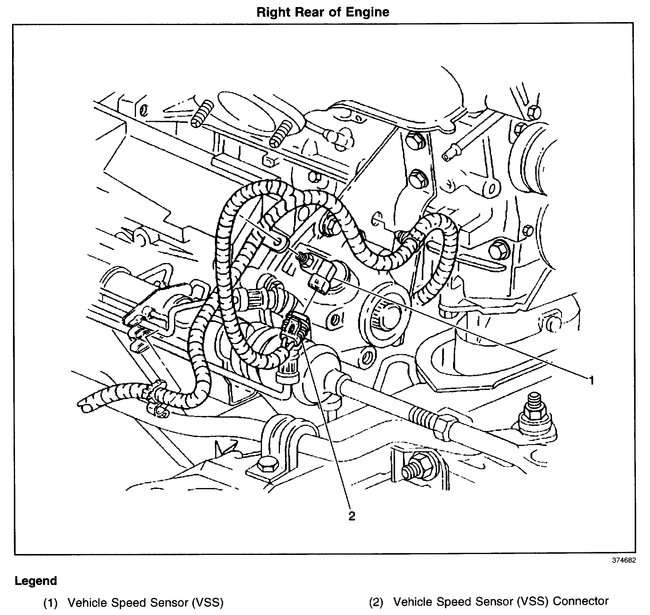 Right Rear of Engine

1

2

374682

Legend

(1) Vehicle Speed Sensor (VSS)

(2) Vehicle Speed Sensor (VSS) Connector