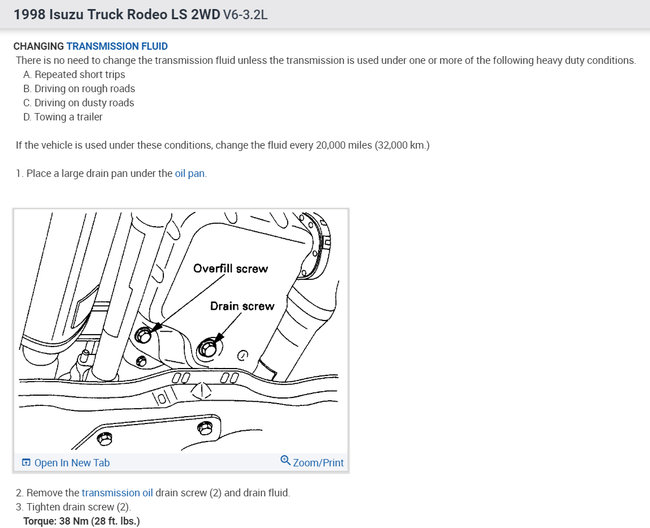 1998 Isuzu Truck Rodeo LS 2WD V6-3.2L

CHANGING TRANSMISSION FLUID

There is no need to change the transmission fluid unless the transmission is used under one or more of the following heavy duty conditions.

A. Repeated short trips
B. Driving on rough roads
C. Driving on dusty roads
D. Towing a trailer

If the vehicle is used under these conditions, change the fluid every 20,000 miles (32,000 km.)

1. Place a large drain pan under the oil pan.

Overfill screw

Drain screw

Open In New Tab

Zoom/Print

2. Remove the transmission oil drain screw (2) and drain fluid.

3. Tighten drain screw (2).

Torque: 38 Nm (28 ft. lbs.)