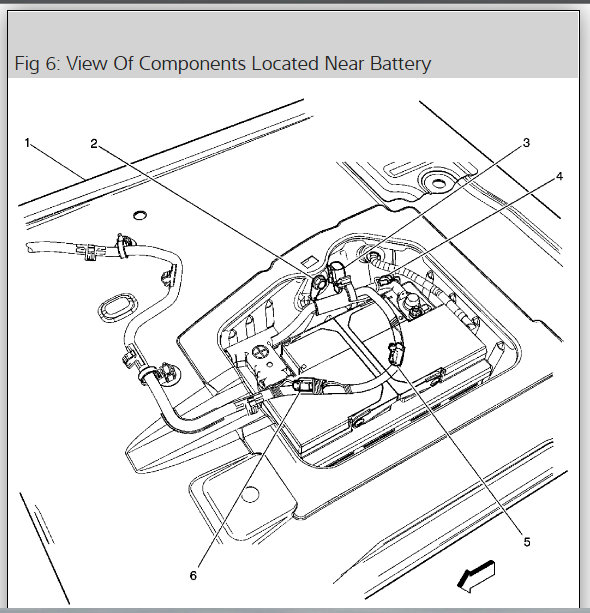 Fig 6: View Of Components Located Near Battery

1
2
3
4
5
6