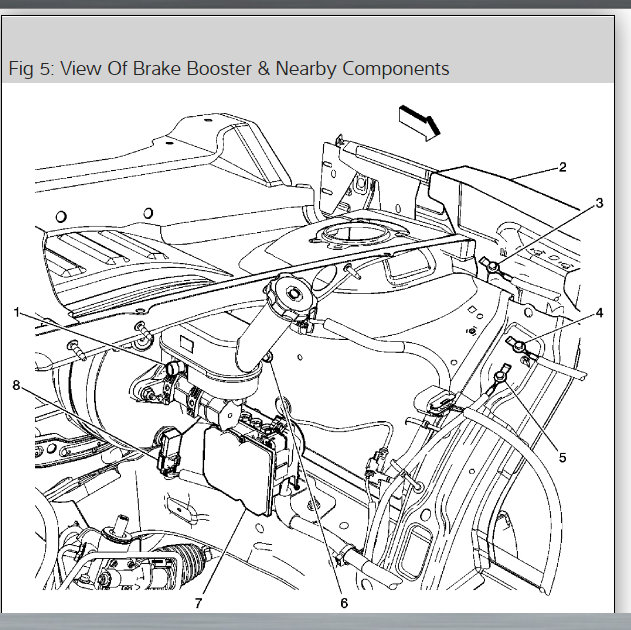 Fig 5: View Of Brake Booster & Nearby Components

2
3
1
4
8
5
7
6