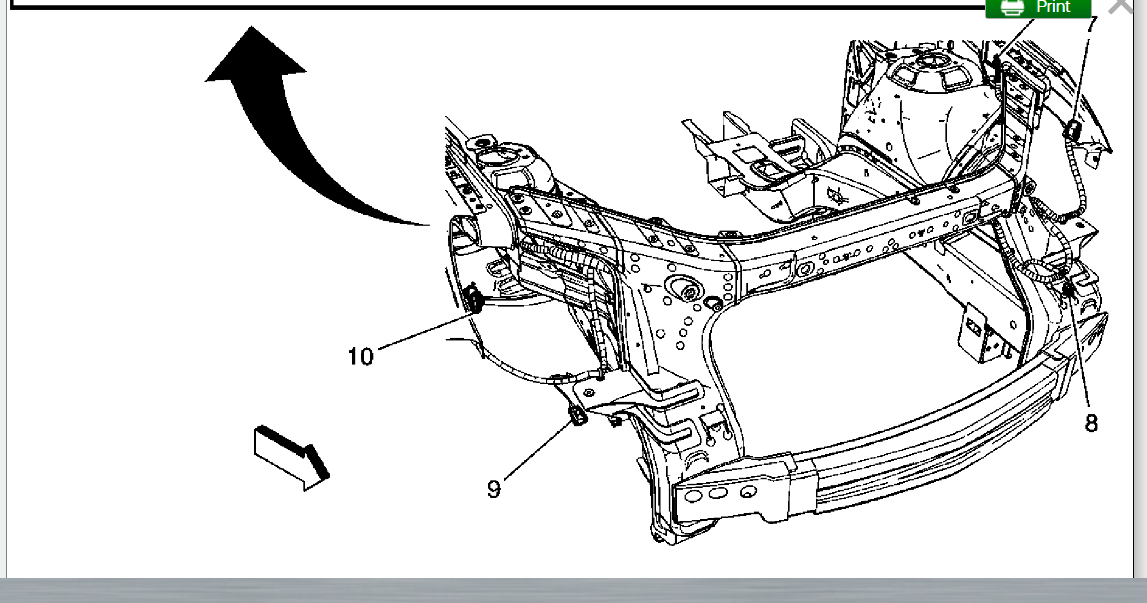 Print
7
10
8
9