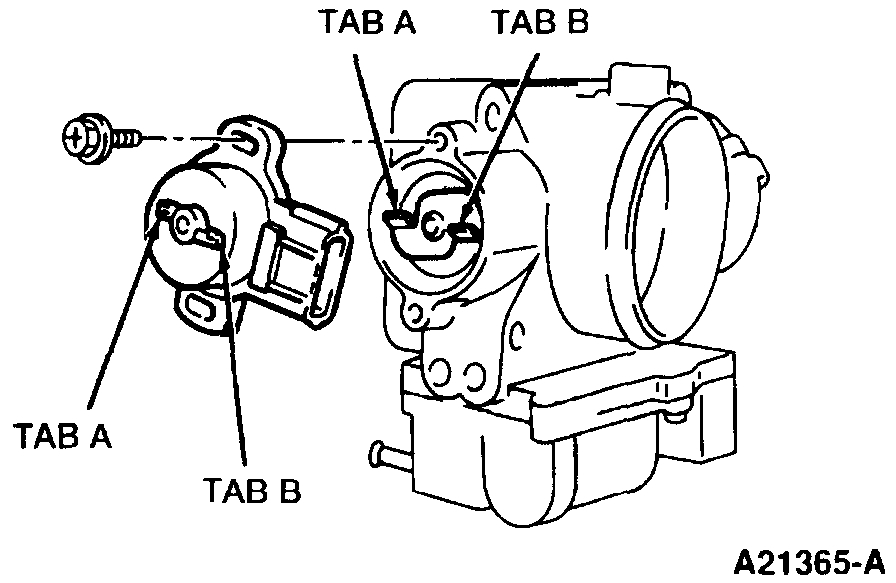 TAB A
TAB B

TAB A

TAB B

A21365-A