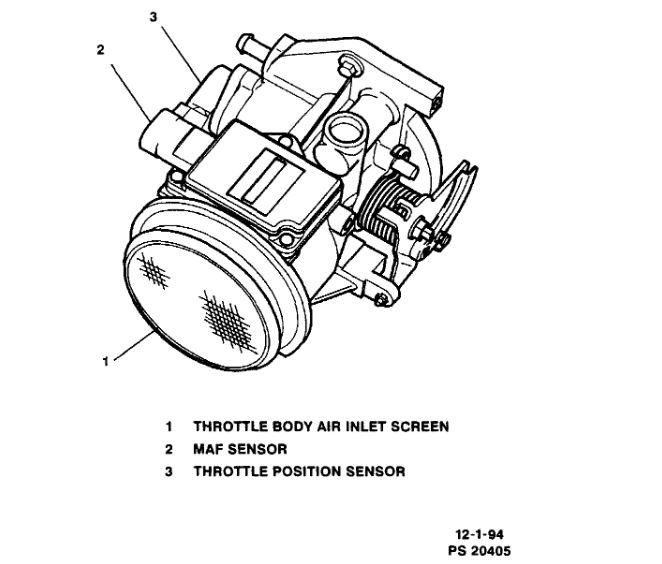 3

2

1

1 THROTTLE BODY AIR INLET SCREEN
2 MAF SENSOR
3 THROTTLE POSITION SENSOR

12-1-94
PS 20405