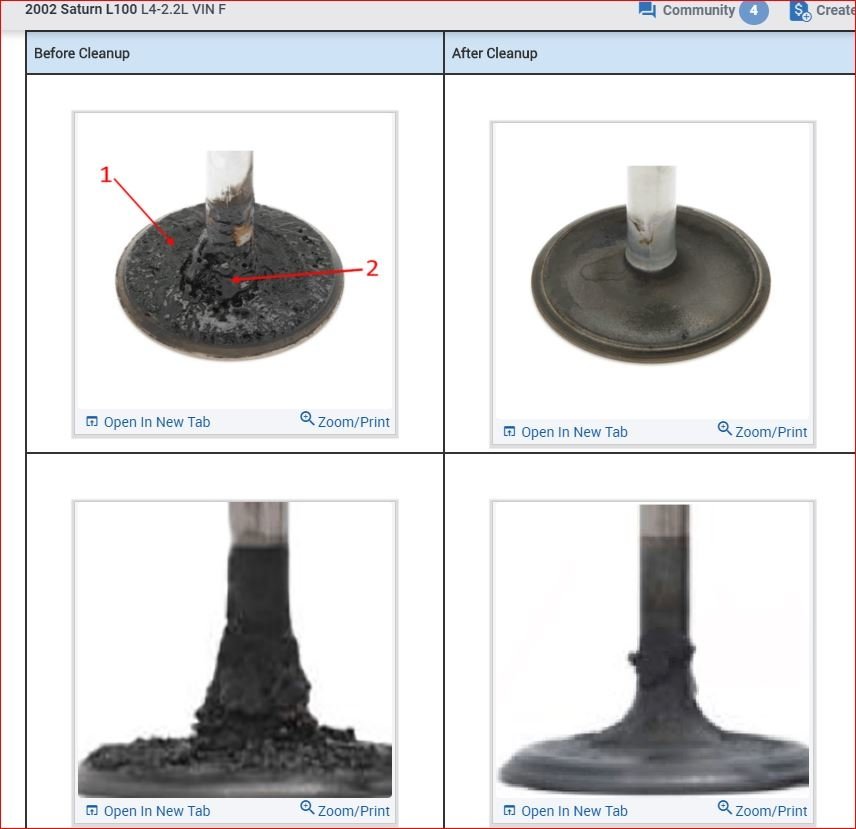 2002 Saturn L100 L4-2.2L VIN F

Community 4 Create

| Before Cleanup | After Cleanup |
|---|---|
| 1 2 Open In New Tab Zoom/Print | Open In New Tab Zoom/Print |
| Open In New Tab Zoom/Print | Open In New Tab Zoom/Print |