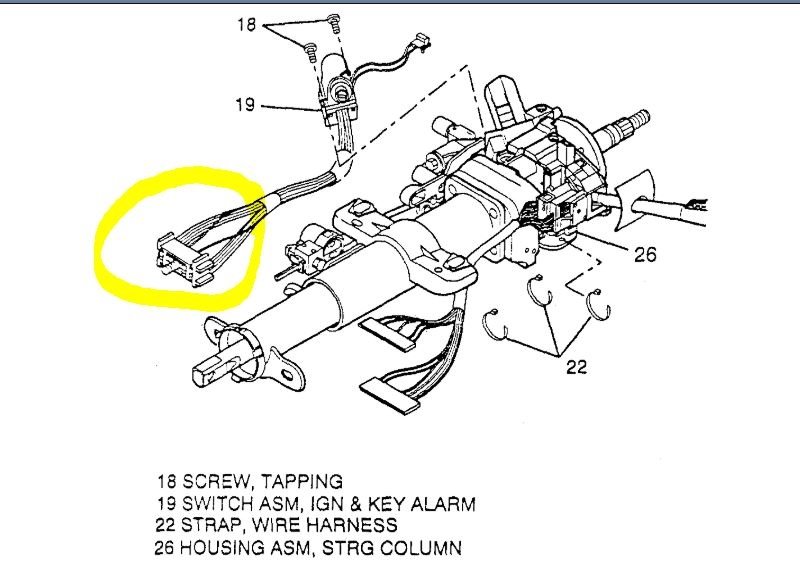 18

19

26

22

18 SCREW, TAPPING
19 SWITCH ASM, IGN & KEY ALARM
22 STRAP, WIRE HARNESS
26 HOUSING ASM, STRG COLUMN