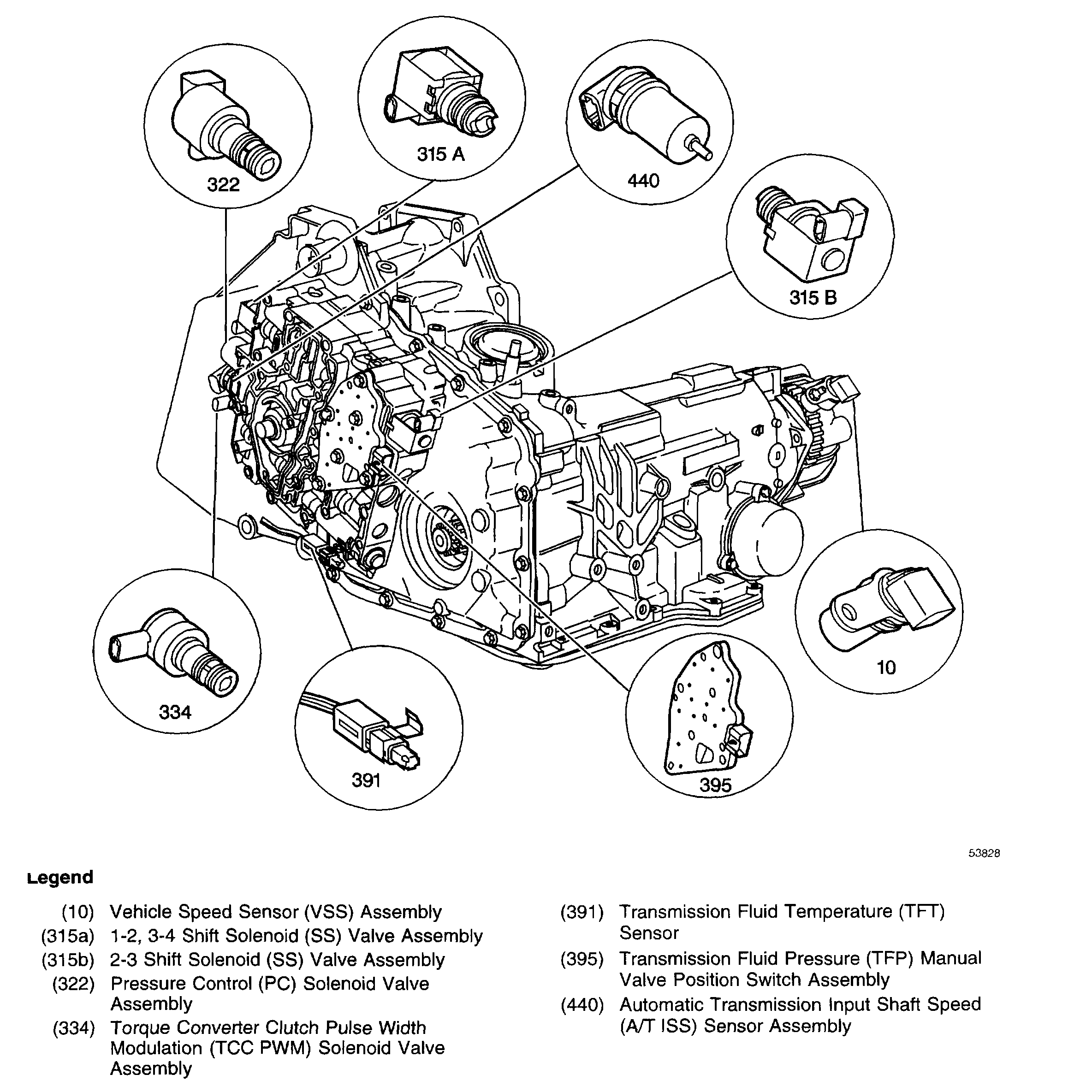 322

315 A

440

315 B

334

391

395

10

53828

Legend

(10) Vehicle Speed Sensor (VSS) Assembly
(315a) 1-2, 3-4 Shift Solenoid (SS) Valve Assembly
(315b) 2-3 Shift Solenoid (SS) Valve Assembly
(322) Pressure Control (PC) Solenoid Valve Assembly
(334) Torque Converter Clutch Pulse Width Modulation (TCC PWM) Solenoid Valve Assembly

(391) Transmission Fluid Temperature (TFT) Sensor
(395) Transmission Fluid Pressure (TFP) Manual Valve Position Switch Assembly
(440) Automatic Transmission Input Shaft Speed (A/T ISS) Sensor Assembly