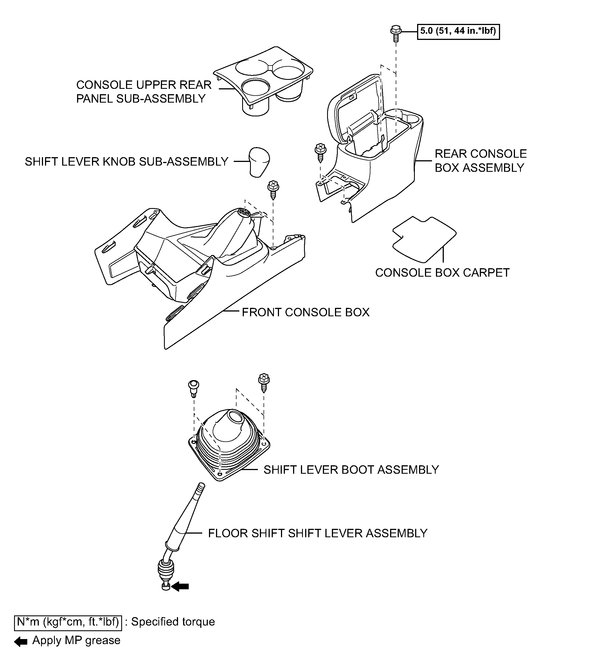 5.0 (51, 44 in.*lbf)

CONSOLE UPPER REAR PANEL SUB-ASSEMBLY

SHIFT LEVER KNOB SUB-ASSEMBLY

REAR CONSOLE BOX ASSEMBLY

CONSOLE BOX CARPET

FRONT CONSOLE BOX

SHIFT LEVER BOOT ASSEMBLY

FLOOR SHIFT SHIFT LEVER ASSEMBLY

N*m (kgf*cm, ft.*lbf) : Specified torque

Apply MP grease