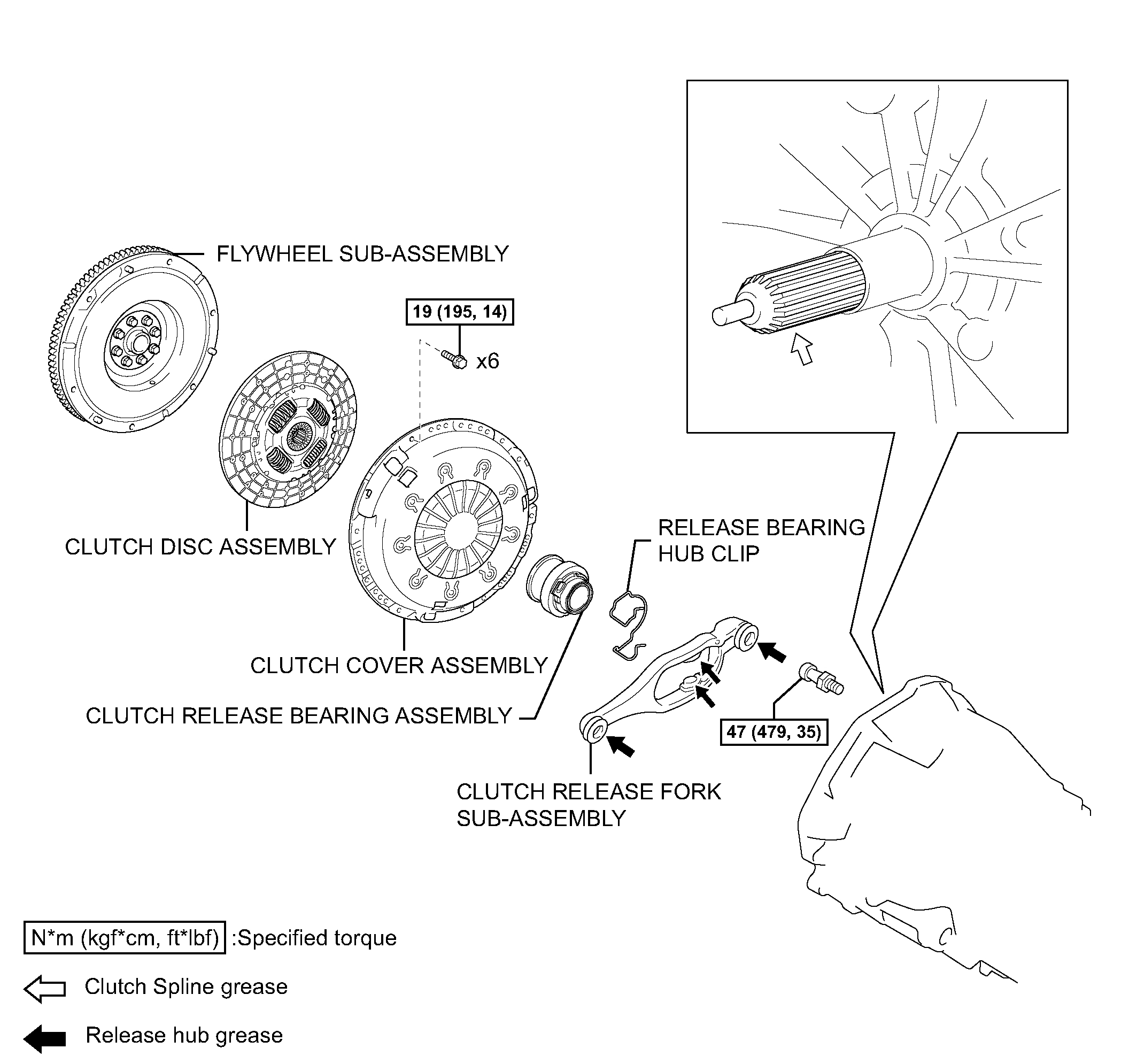 FLYWHEEL SUB-ASSEMBLY

19 (195, 14)

x6

CLUTCH DISC ASSEMBLY

RELEASE BEARING HUB CLIP

CLUTCH COVER ASSEMBLY

CLUTCH RELEASE BEARING ASSEMBLY

47 (479, 35)

CLUTCH RELEASE FORK SUB-ASSEMBLY

N*m (kgf*cm, ft*lbf) :Specified torque

Clutch Spline grease

Release hub grease