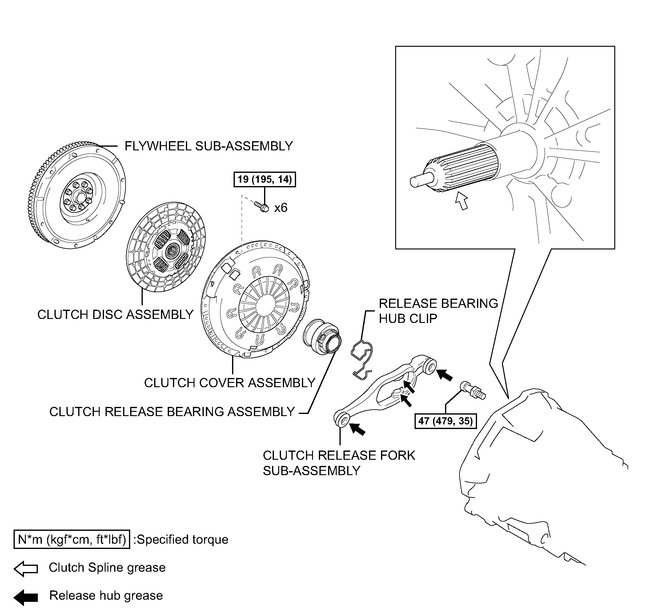 FLYWHEEL SUB-ASSEMBLY

19 (195, 14)

x6

CLUTCH DISC ASSEMBLY

RELEASE BEARING HUB CLIP

CLUTCH COVER ASSEMBLY

CLUTCH RELEASE BEARING ASSEMBLY

47 (479, 35)

CLUTCH RELEASE FORK SUB-ASSEMBLY

N*m (kgf*cm, ft*lbf) :Specified torque

Clutch Spline grease

Release hub grease