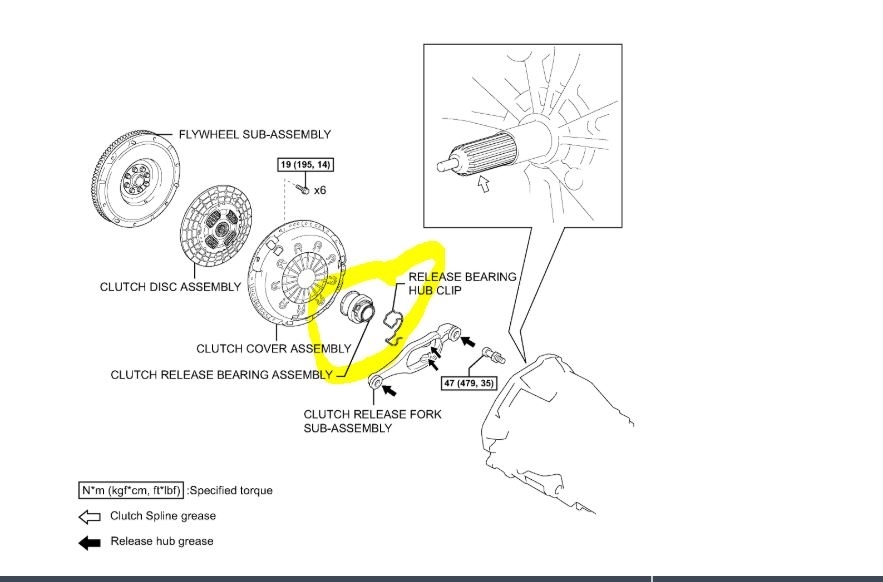 FLYWHEEL SUB-ASSEMBLY

19 (195, 14)

x6

CLUTCH DISC ASSEMBLY

RELEASE BEARING HUB CLIP

CLUTCH COVER ASSEMBLY

CLUTCH RELEASE BEARING ASSEMBLY

47 (479, 35)

CLUTCH RELEASE FORK SUB-ASSEMBLY

N*m (kgf*cm, ft*lbf) :Specified torque

Clutch Spline grease

Release hub grease