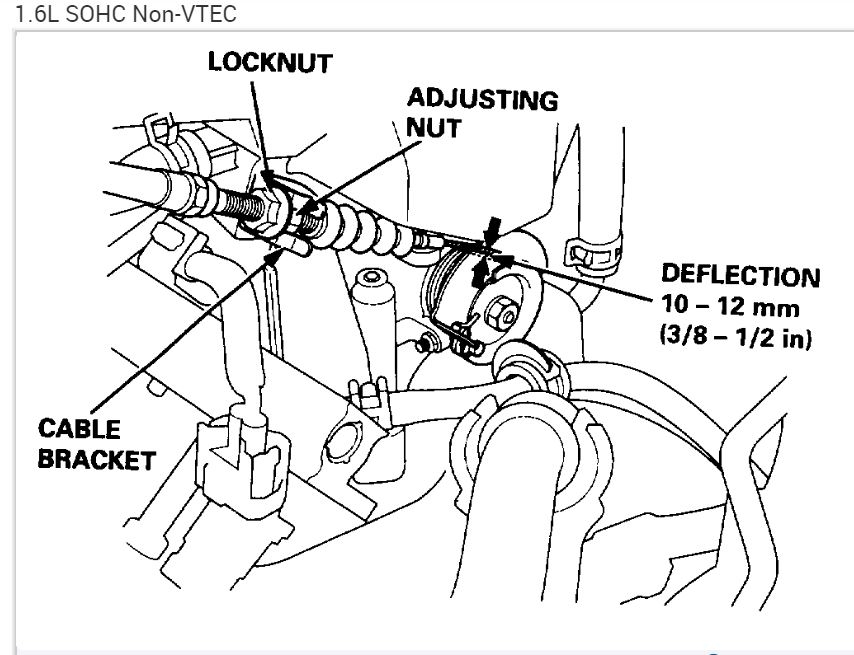 1.6L SOHC Non-VTEC

LOCKNUT

ADJUSTING NUT

DEFLECTION
10 – 12 mm
(3/8 – 1/2 in)

CABLE BRACKET