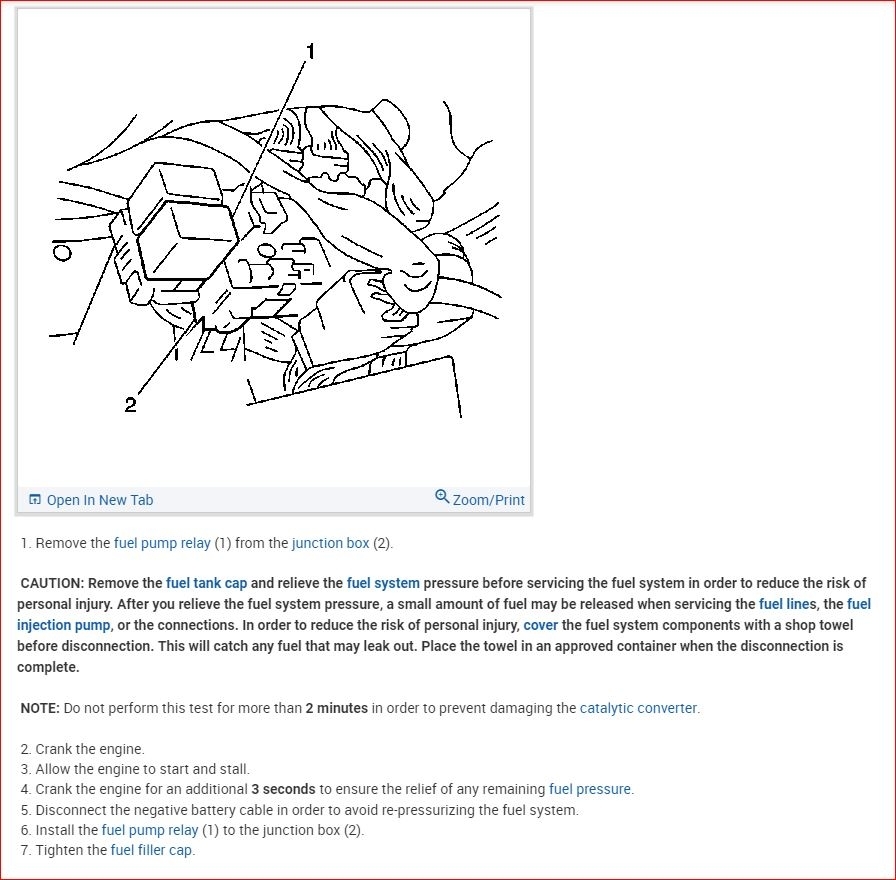 1

2

Open In New Tab

Zoom/Print

1. Remove the fuel pump relay (1) from the junction box (2).

CAUTION: Remove the fuel tank cap and relieve the fuel system pressure before servicing the fuel system in order to reduce the risk of personal injury. After you relieve the fuel system pressure, a small amount of fuel may be released when servicing the fuel lines, the fuel injection pump, or the connections. In order to reduce the risk of personal injury, cover the fuel system components with a shop towel before disconnection. This will catch any fuel that may leak out. Place the towel in an approved container when the disconnection is complete.

NOTE: Do not perform this test for more than 2 minutes in order to prevent damaging the catalytic converter.

2. Crank the engine.
3. Allow the engine to start and stall.
4. Crank the engine for an additional 3 seconds to ensure the relief of any remaining fuel pressure.
5. Disconnect the negative battery cable in order to avoid re-pressurizing the fuel system.
6. Install the fuel pump relay (1) to the junction box (2).
7. Tighten the fuel filler cap.