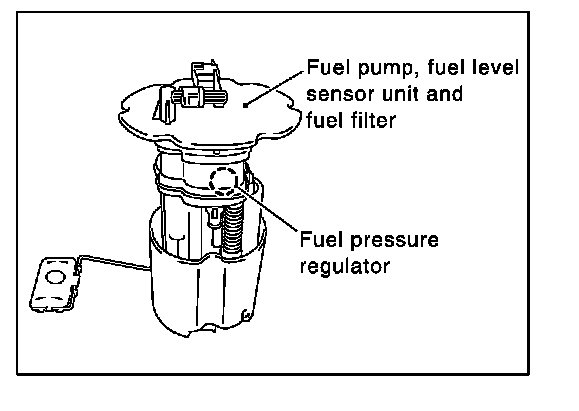 Fuel pump, fuel level sensor unit and fuel filter

Fuel pressure regulator