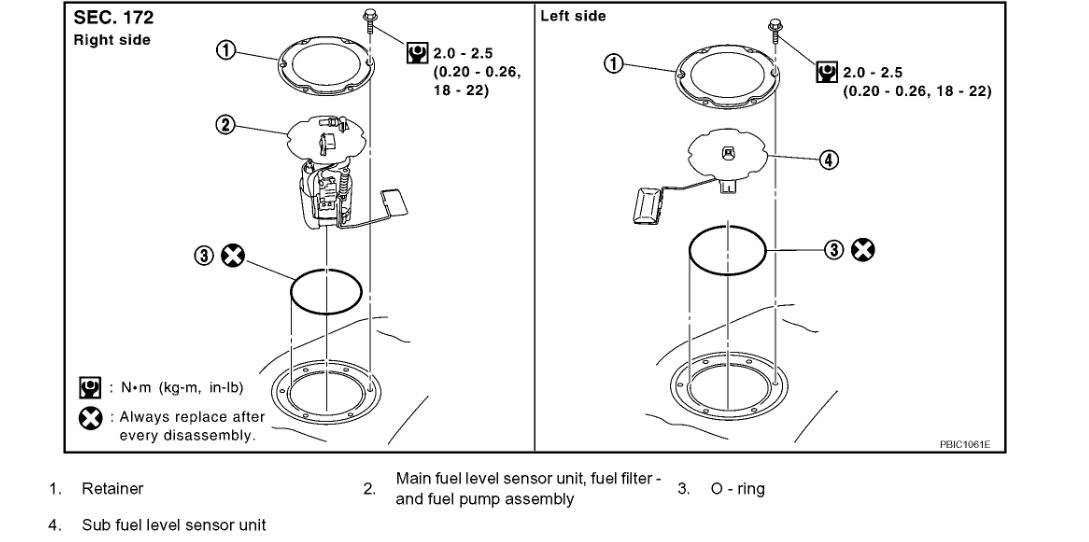 SEC. 172
Right side

① 
2.0 - 2.5 (0.20 - 0.26, 18 - 22)

②

③

: N•m (kg-m, in-lb)
: Always replace after every disassembly.

Left side

①
2.0 - 2.5 (0.20 - 0.26, 18 - 22)

④

③

PBIC1061E

1. Retainer
2. Main fuel level sensor unit, fuel filter - and fuel pump assembly
3. O - ring
4. Sub fuel level sensor unit