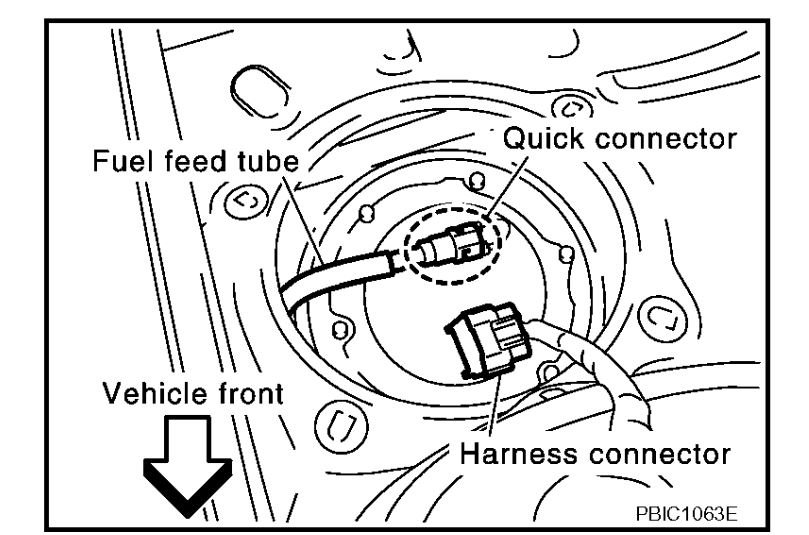 Quick connector
Fuel feed tube
Vehicle front
Harness connector
PBIC1063E